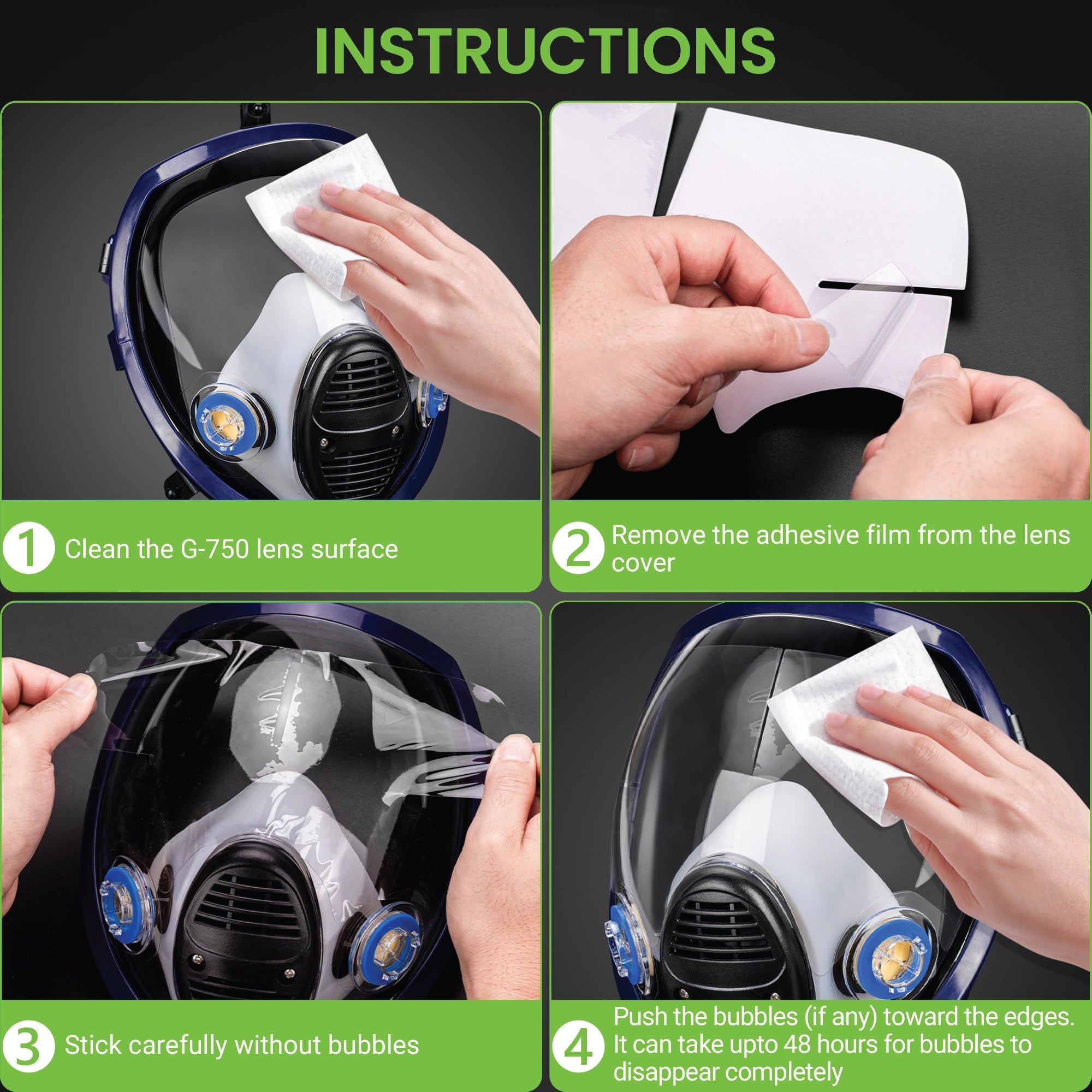 INSTRUCTIONS

1 Clean the G-750 lens surface

2 Remove the adhesive film from the lens cover

3 Stick carefully without bubbles

4 Push the bubbles (if any) toward the edges. It can take upto 48 hours for bubbles to disappear completely